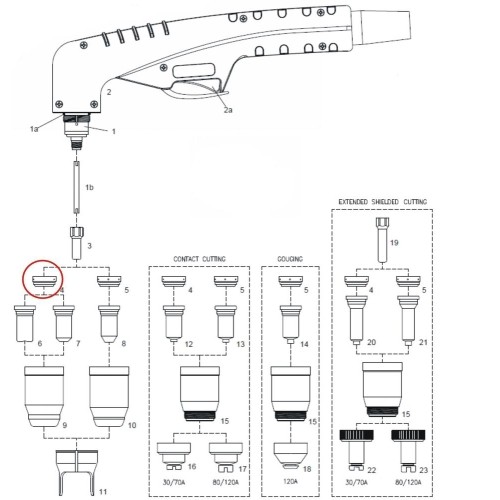 2
2a
1a
1
1b
3
4
5
6
7
8
9
10
11
CONTACT CUTTING
4
5
12
13
15
16
17
30/70A
80/120A
GOUGING
5
14
15
18
120A
EXTENDED SHIELDED CUTTING
19
4
5
20
21
15
22
23
30/70A
80/120A