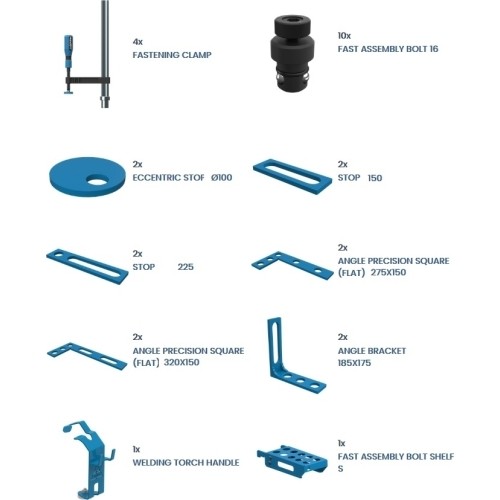 4x
FASTENING CLAMP

10x
FAST ASSEMBLY BOLT 16

2x
ECCENTRIC STOF Ø100

2x
STOP 150

2x
STOP 225

2x
ANGLE PRECISION SQUARE (FLAT) 275X150

2x
ANGLE PRECISION SQUARE (FLAT) 320X150

2x
ANGLE BRACKET 185X175

1x
WELDING TORCH HANDLE

1x
FAST ASSEMBLY BOLT SHELF S