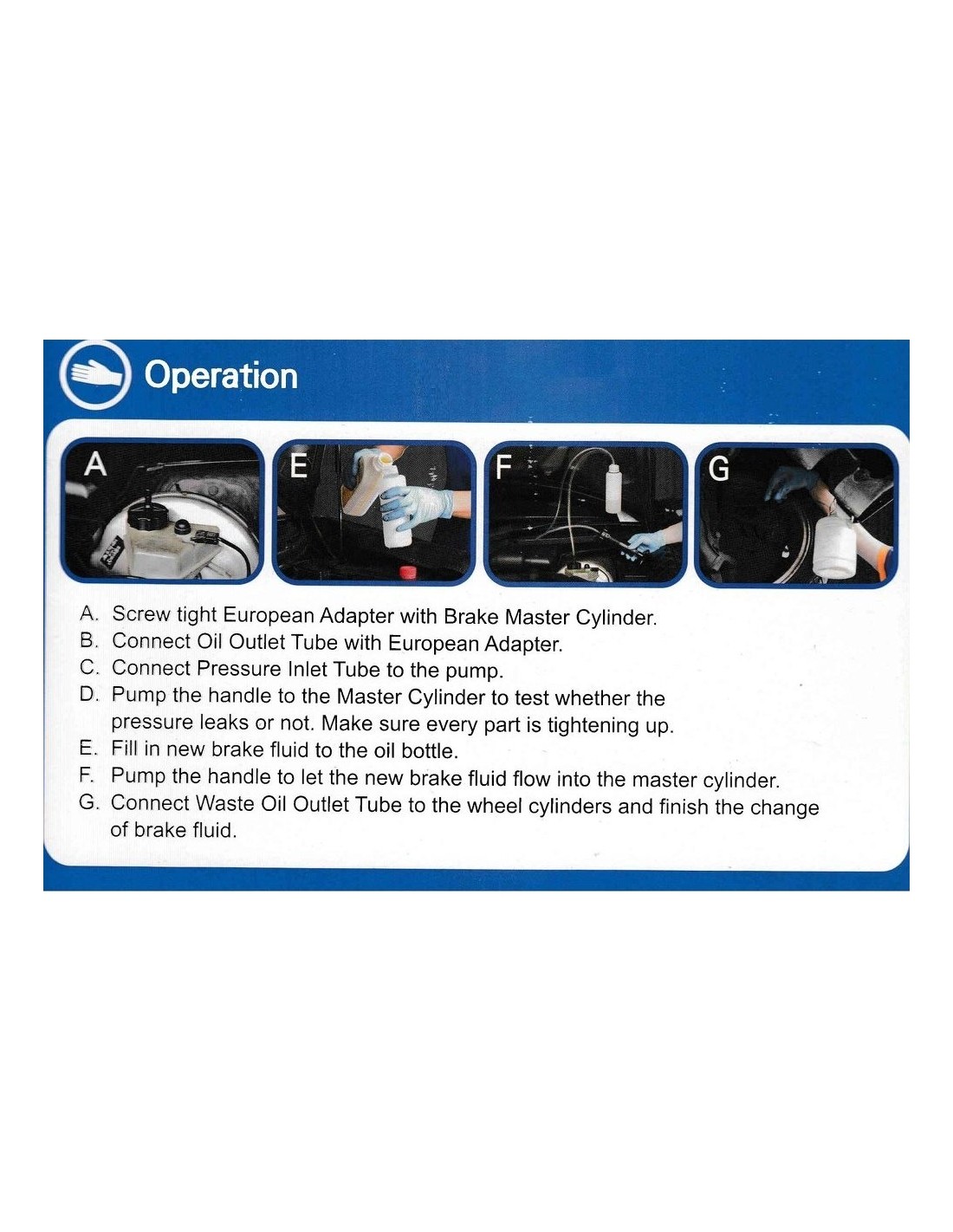 Operation

A

E

F

G

A. Screw tight European Adapter with Brake Master Cylinder.
B. Connect Oil Outlet Tube with European Adapter.
C. Connect Pressure Inlet Tube to the pump.
D. Pump the handle to the Master Cylinder to test whether the pressure leaks or not. Make sure every part is tightening up.
E. Fill in new brake fluid to the oil bottle.
F. Pump the handle to let the new brake fluid flow into the master cylinder.
G. Connect Waste Oil Outlet Tube to the wheel cylinders and finish the change of brake fluid.