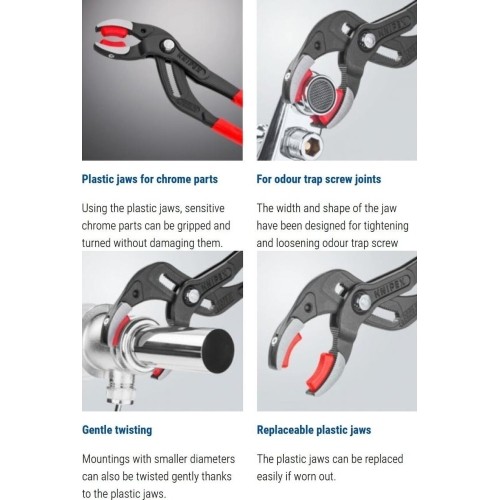 KNIPEX

KNIPEX

Plastic jaws for chrome parts

Using the plastic jaws, sensitive chrome parts can be gripped and turned without damaging them.

For odour trap screw joints

The width and shape of the jaw have been designed for tightening and loosening odour trap screw

KNIPEX

KNIPEX

Gentle twisting

Mountings with smaller diameters can also be twisted gently thanks to the plastic jaws.

Replaceable plastic jaws

The plastic jaws can be replaced easily if worn out.