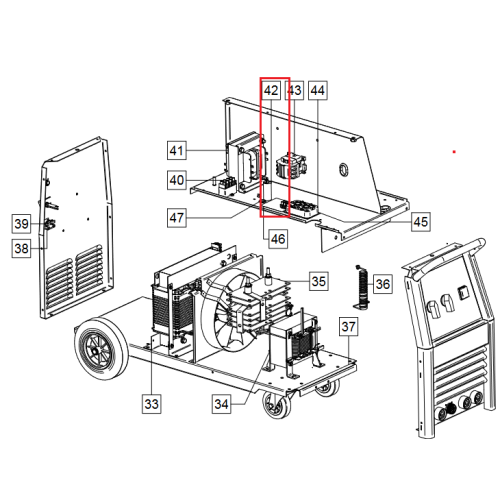 42
43
44
41
40
47
46
45
39
38
35
36
37
33
34