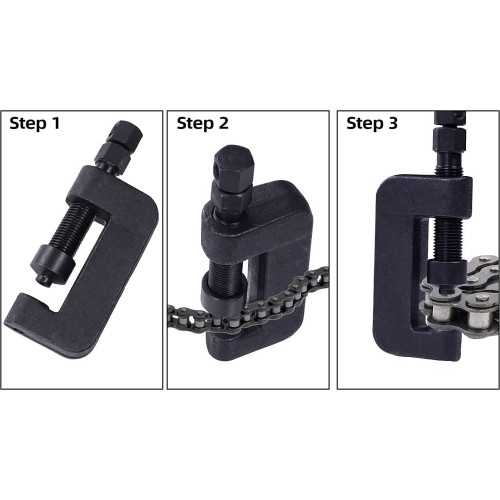 Step 1

Step 2

Step 3