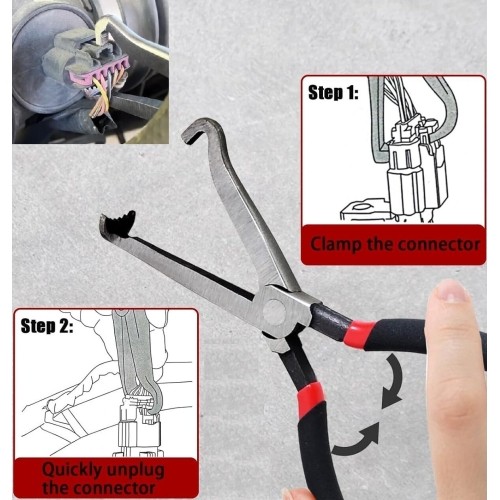 Step 1:

Clamp the connector

Step 2:

Quickly unplug the connector