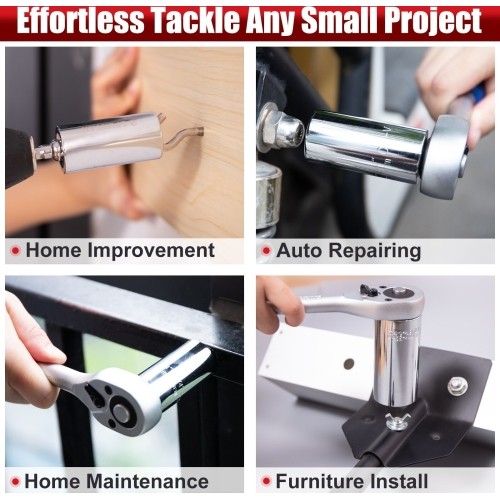 Effortless Tackle Any Small Project

Home Improvement

Auto Repairing

Home Maintenance

Furniture Install