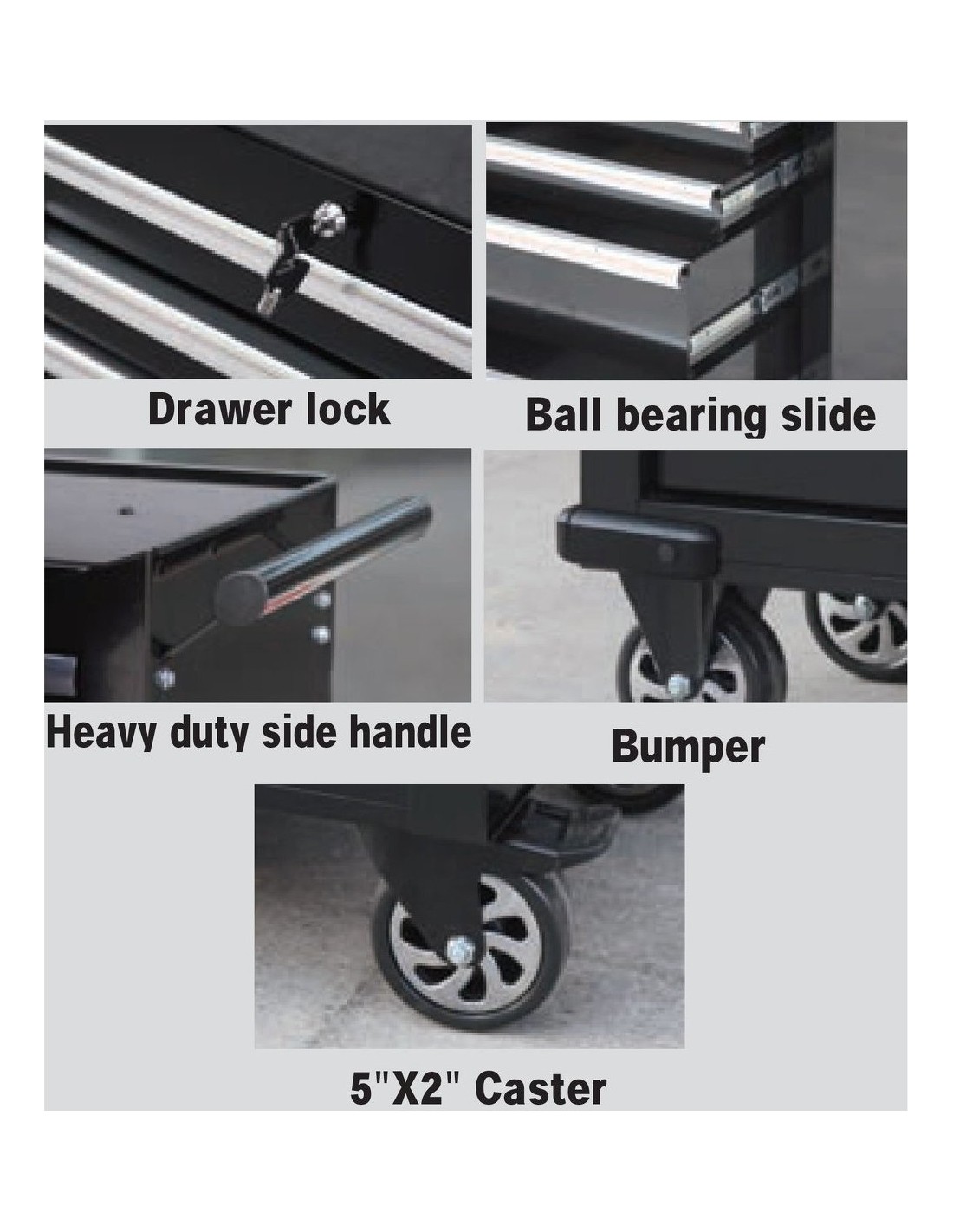 Drawer lock

Ball bearing slide

Heavy duty side handle

Bumper

5"X2" Caster