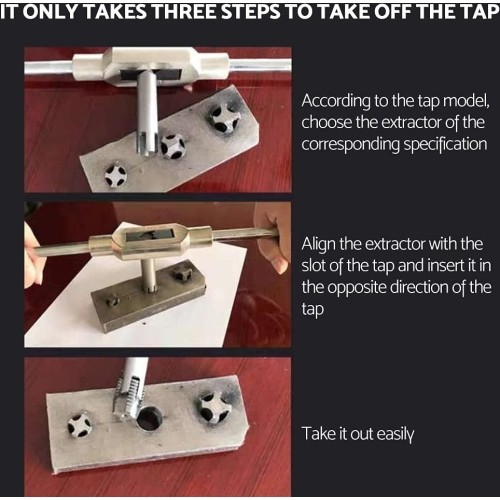 IT ONLY TAKES THREE STEPS TO TAKE OFF THE TAP

According to the tap model, choose the extractor of the corresponding specification

Align the extractor with the slot of the tap and insert it in the opposite direction of the tap

Take it out easily