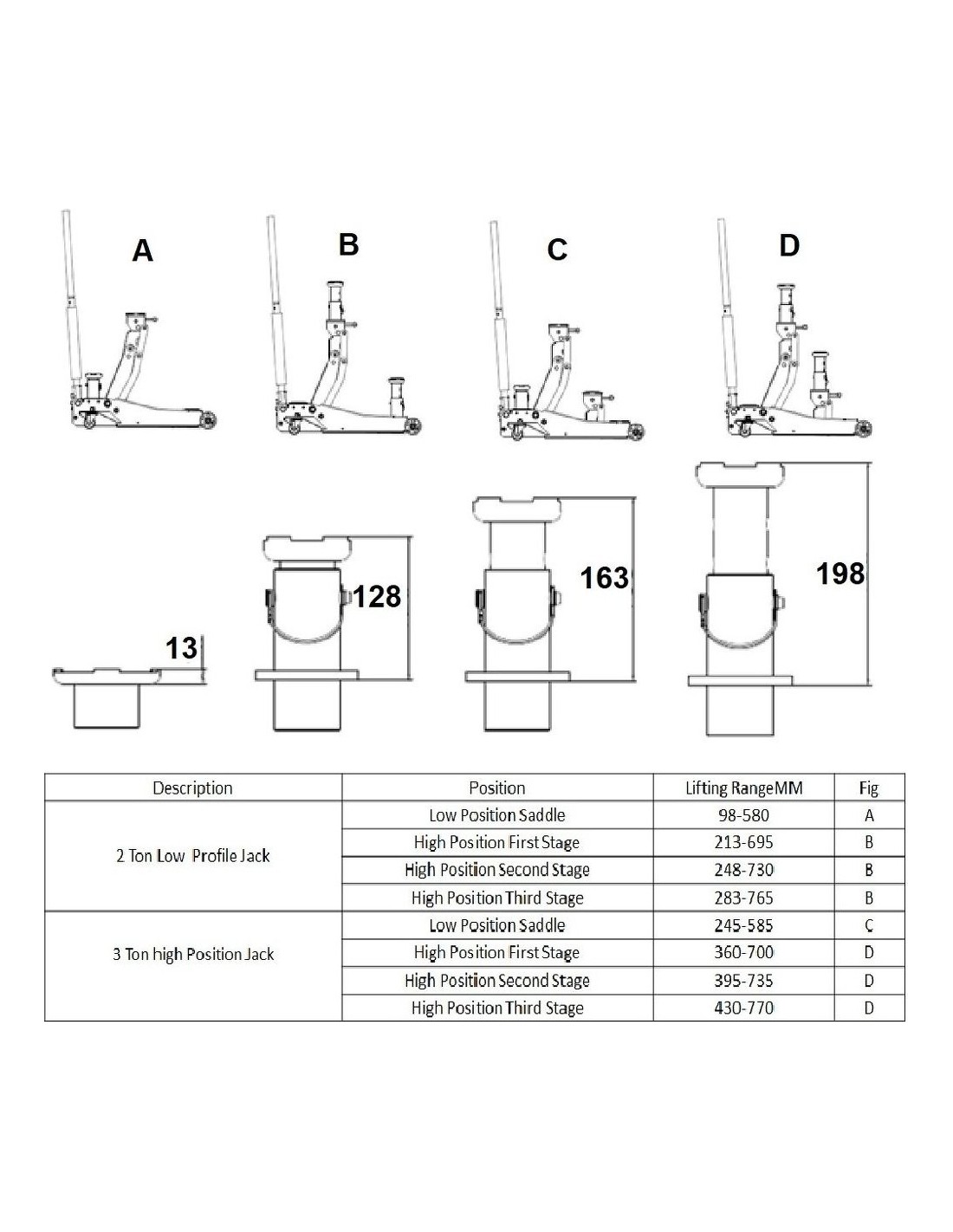 A B C D

13 128 163 198

| Description | Position | Lifting RangeMM | Fig |
|---|---|---|---|
| 2 Ton Low Profile Jack | Low Position Saddle | 98-580 | A |
| | High Position First Stage | 213-695 | B |
| | High Position Second Stage | 248-730 | B |
| | High Position Third Stage | 283-765 | B |
| 3 Ton high Position Jack | Low Position Saddle | 245-585 | C |
| | High Position First Stage | 360-700 | D |
| | High Position Second Stage | 395-735 | D |
| | High Position Third Stage | 430-770 | D |