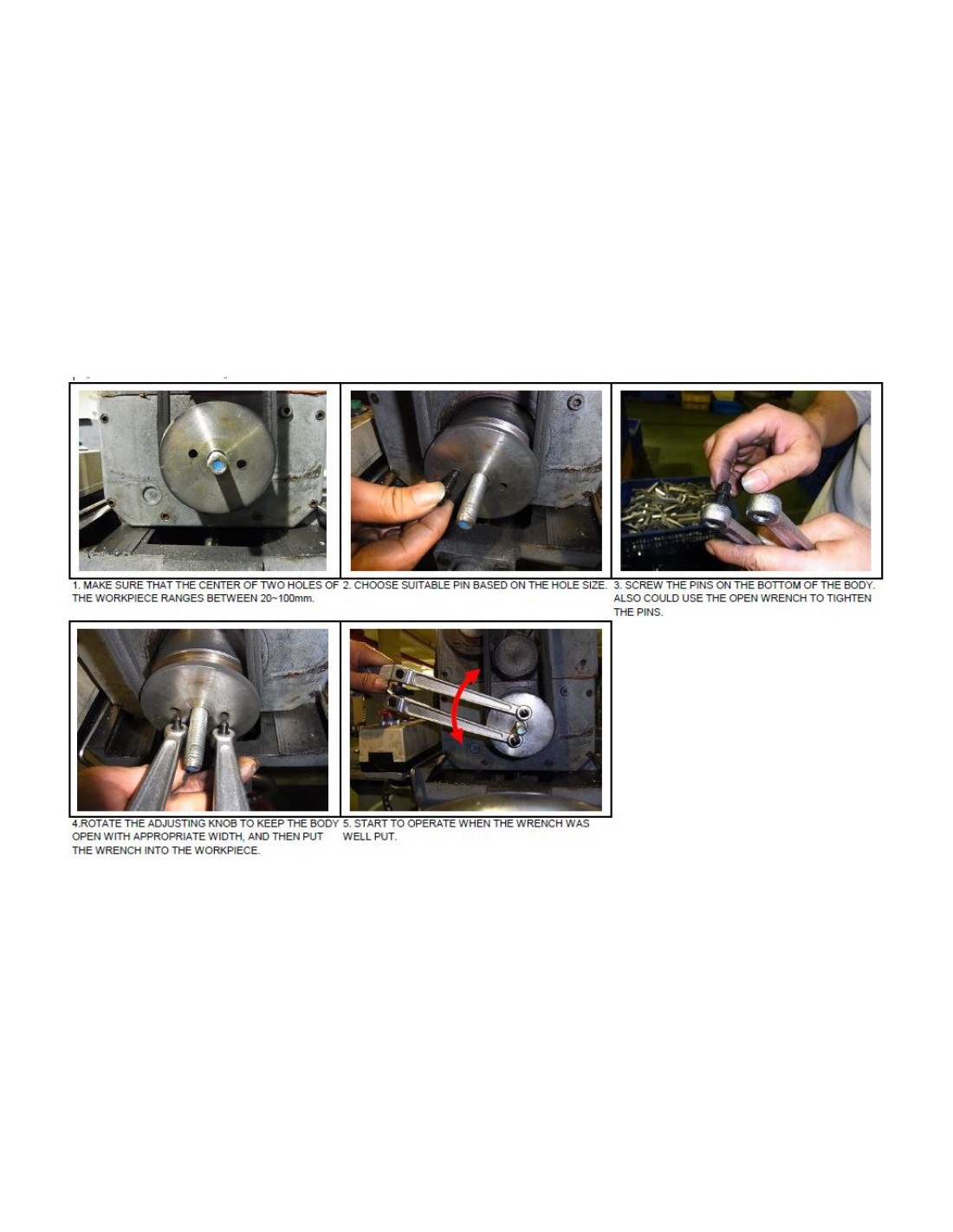 1. MAKE SURE THAT THE CENTER OF TWO HOLES OF THE WORKPIECE RANGES BETWEEN 20~100mm.

2. CHOOSE SUITABLE PIN BASED ON THE HOLE SIZE.

3. SCREW THE PINS ON THE BOTTOM OF THE BODY. ALSO COULD USE THE OPEN WRENCH TO TIGHTEN THE PINS.

4.ROTATE THE ADJUSTING KNOB TO KEEP THE BODY OPEN WITH APPROPRIATE WIDTH, AND THEN PUT THE WRENCH INTO THE WORKPIECE.

5. START TO OPERATE WHEN THE WRENCH WAS WELL PUT.